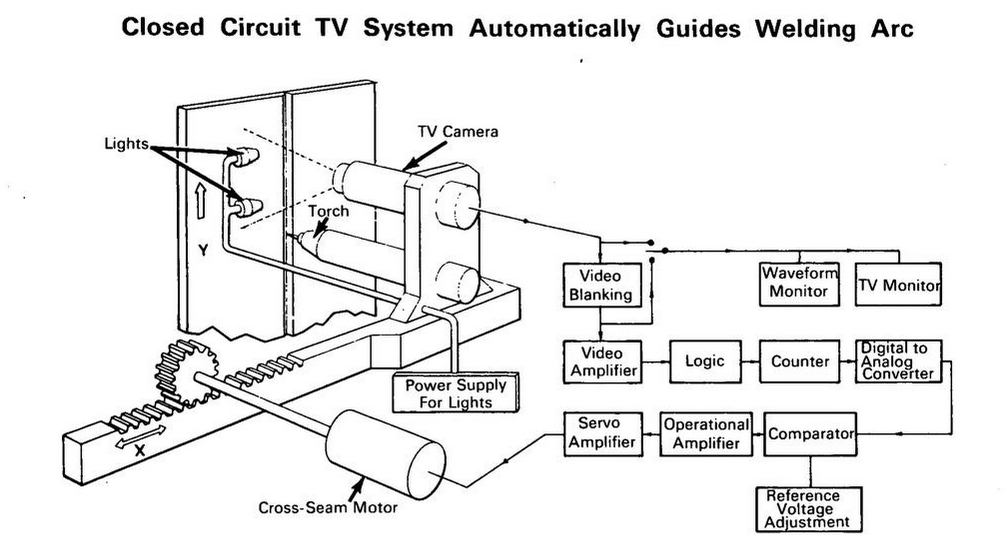 Closed Circuit TV System Automatically Guides Welding Arc

Lights

TV Camera

Torch

Y

X

Power Supply For Lights

Cross-Seam Motor

Video Blanking

Waveform Monitor

TV Monitor

Video Amplifier

Logic

Counter

Digital to Analog Converter

Servo Amplifier

Operational Amplifier

Comparator

Reference Voltage Adjustment